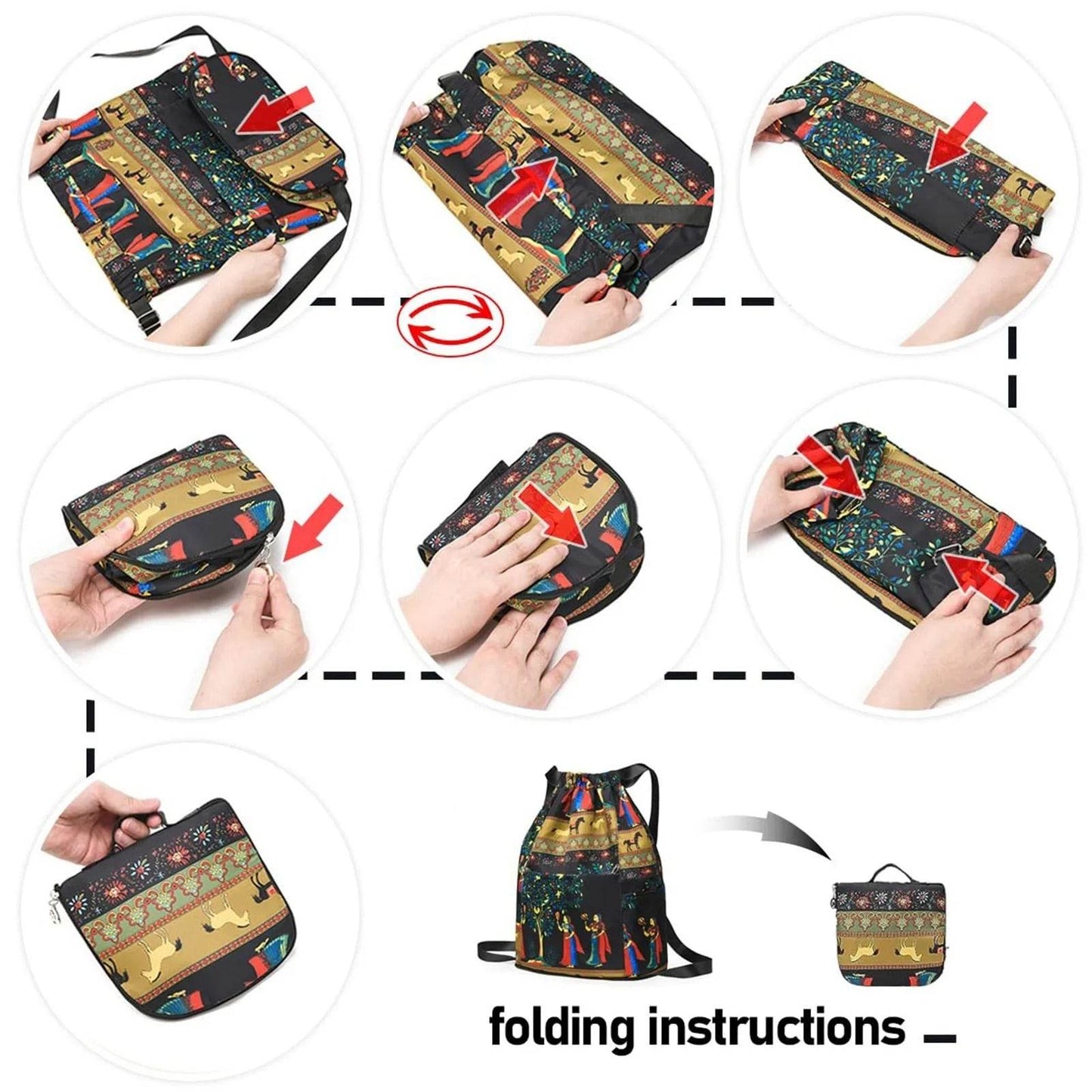 folding instructions