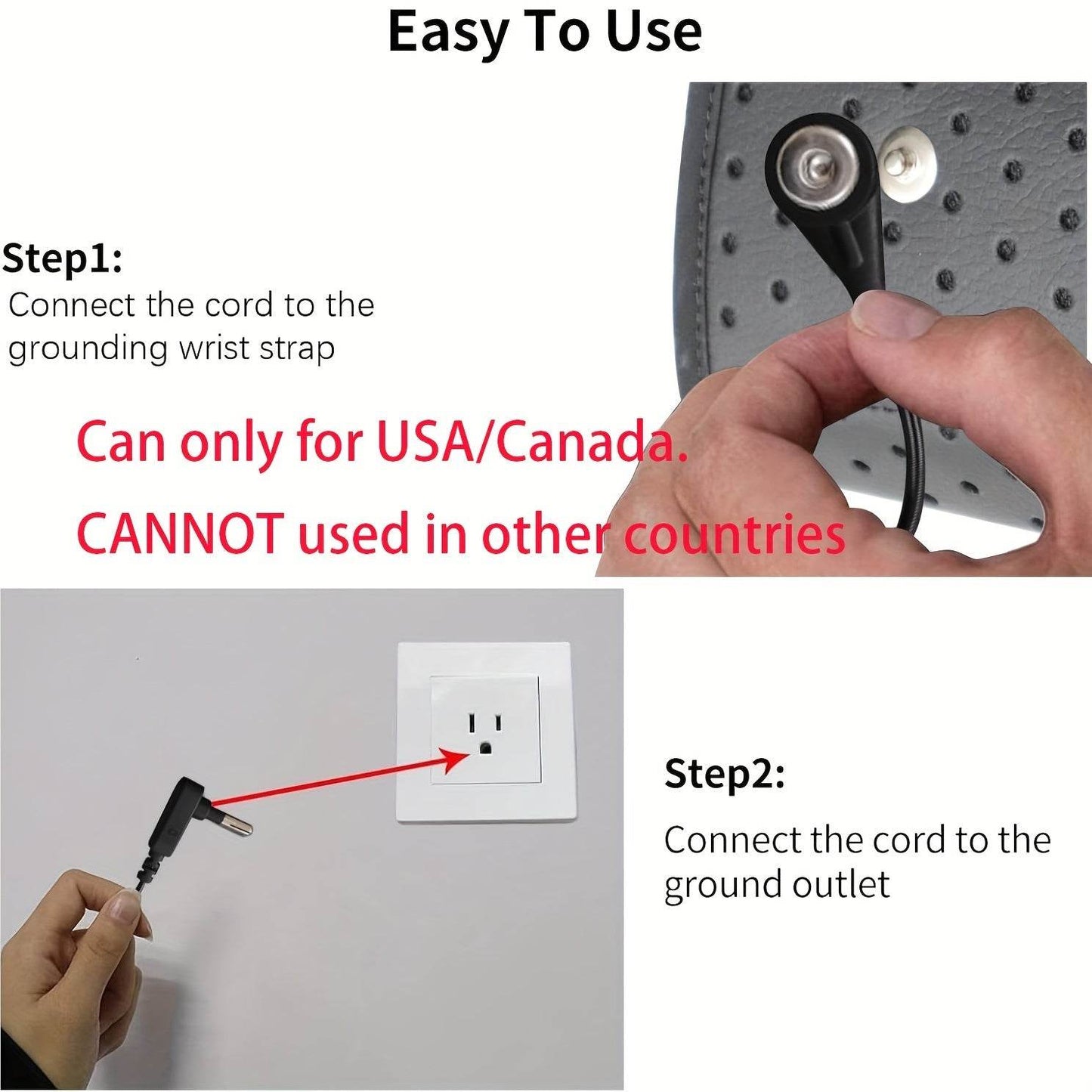 Easy To Use

Step1:
Connect the cord to the grounding wrist strap

Can only for USA/Canada.

CANNOT used in other countries

Step2:
Connect the cord to the ground outlet